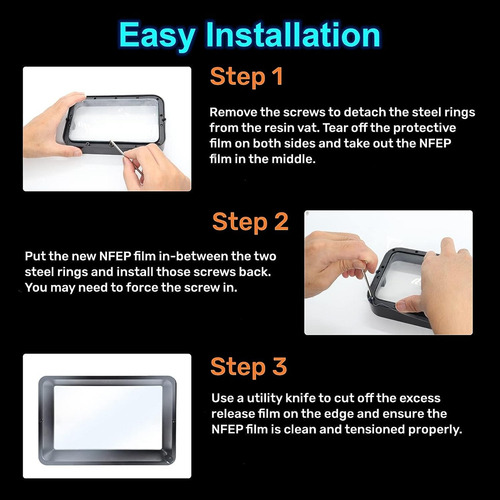 Easy Installation

Step 1

Remove the screws to detach the steel rings from the resin vat. Tear off the protective film on both sides and take out the NFEP film in the middle.

Step 2

Put the new NFEP film in-between the two steel rings and install those screws back. You may need to force the screw in.

Step 3

Use a utility knife to cut off the excess release film on the edge and ensure the NFEP film is clean and tensioned properly.