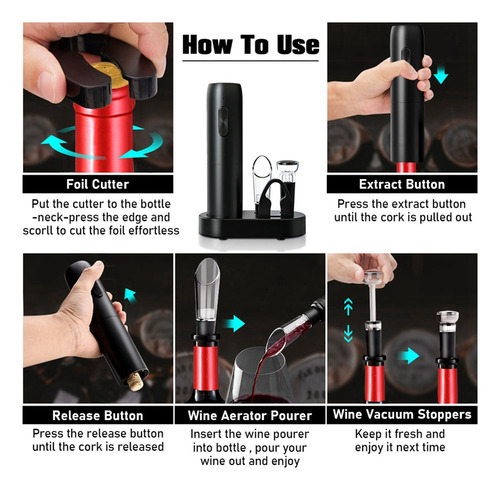 How To Use

Foil Cutter

Put the cutter to the bottle -neck-press the edge and scorll to cut the foil effortless

Extract Button

Press the extract button until the cork is pulled out

Release Button

Press the release button until the cork is released

Wine Aerator Pourer

Insert the wine pourer into bottle , pour your wine out and enjoy

Wine Vacuum Stoppers

Keep it fresh and enjoy it next time