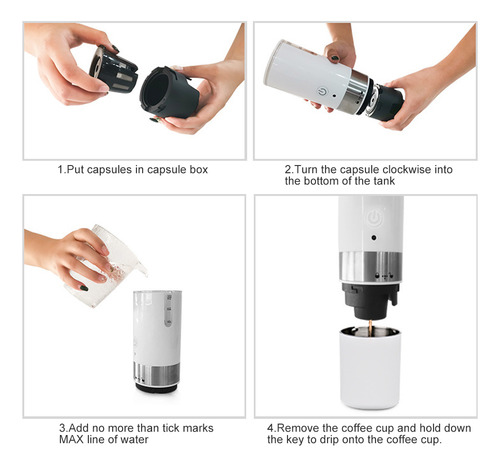 1.Put capsules in capsule box

2.Turn the capsule clockwise into the bottom of the tank

3.Add no more than tick marks MAX line of water

4.Remove the coffee cup and hold down the key to drip onto the coffee cup.