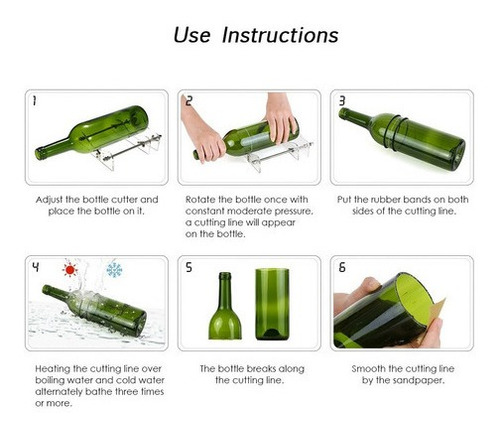 Use Instructions

1

Adjust the bottle cutter and place the bottle on it.

2

Rotate the bottle once with constant moderate pressure. a cutting line will appear on the bottle.

3

Put the rubber bands on both sides of the cutting line.

4

Heating the cutting line over boiling water and cold water alternately bathe three times or more.

5

The bottle breaks along the cutting line.

6

Smooth the cutting line by the sandpaper.