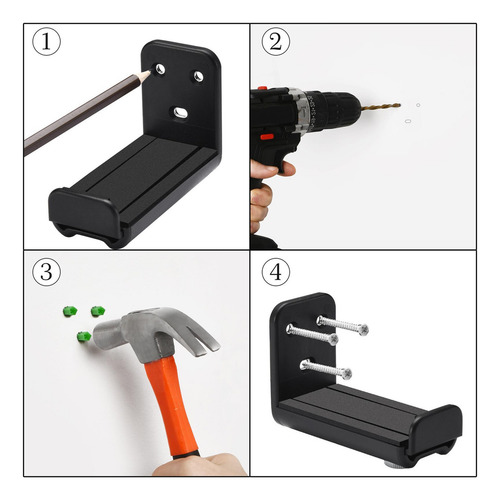 ①

②

③

④