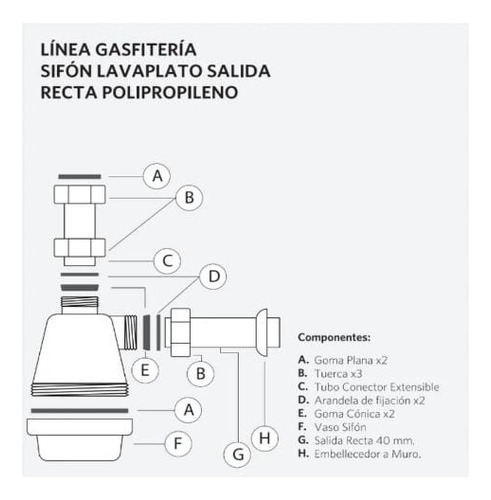 LÍNEA GASFITERÍA
SIFÓN LAVAPLATO SALIDA
RECTA POLIPROPILENO

A
B
C
D
E
B
A
F
G
H

Componentes:

A. Goma Plana x2
B. Tuerca x3
C. Tubo Conector Extensible
D. Arandela de fijación x2
E. Goma Cónica x2
F. Vaso Sifón
G. Salida Recta 40 mm.
H. Embellecedor a Muro.