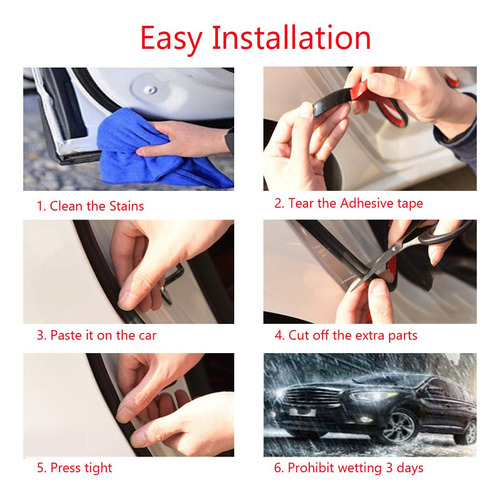 Easy Installation

1. Clean the Stains

2. Tear the Adhesive tape

3. Paste it on the car

4. Cut off the extra parts

5. Press tight

6. Prohibit wetting 3 days