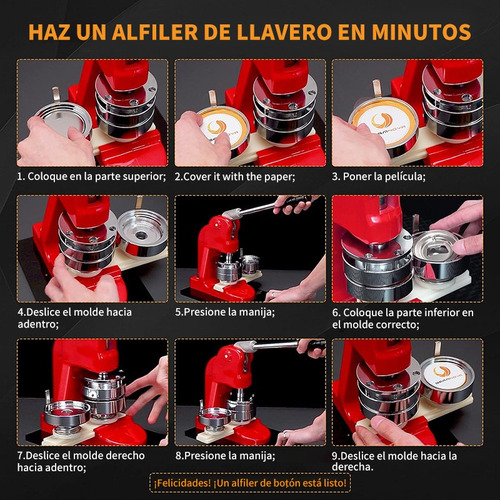 HAZ UN ALFILER DE LLAVERO EN MINUTOS

1. Coloque en la parte superior;

2.Cover it with the paper;

3. Poner la película;

4.Deslice el molde hacia adentro;

5.Presione la manija;

6. Coloque la parte inferior en el molde correcto;

7.Deslice el molde derecho hacia adentro;

8.Presione la manija;

9.Deslice el molde hacia la derecha.

¡Felicidades! ¡Un alfiler de botón está listo!