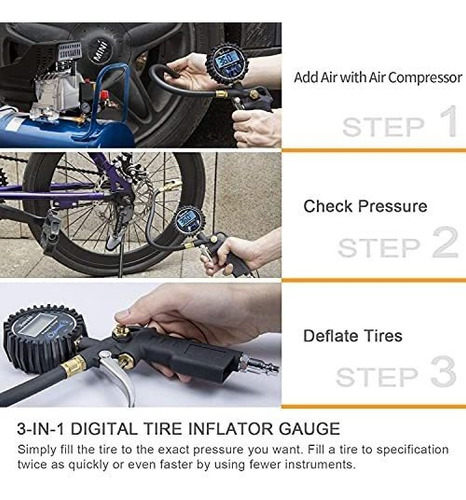 MINI

Add Air with Air Compressor

STEP 1

Check Pressure

STEP 2

Deflate Tires

STEP 3

3-IN-1 DIGITAL TIRE INFLATOR GAUGE

Simply fill the tire to the exact pressure you want. Fill a tire to specification twice as quickly or even faster by using fewer instruments.