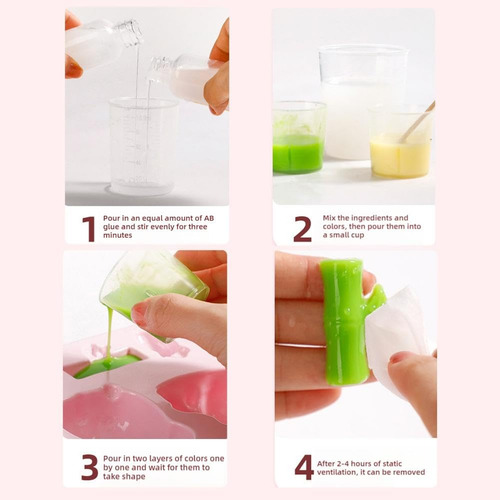 1 Pour in an equal amount of AB glue and stir evenly for three minutes

2 Mix the ingredients and colors, then pour them into a small cup

3 Pour in two layers of colors one by one and wait for them to take shape

4 After 2-4 hours of static ventilation, it can be removed