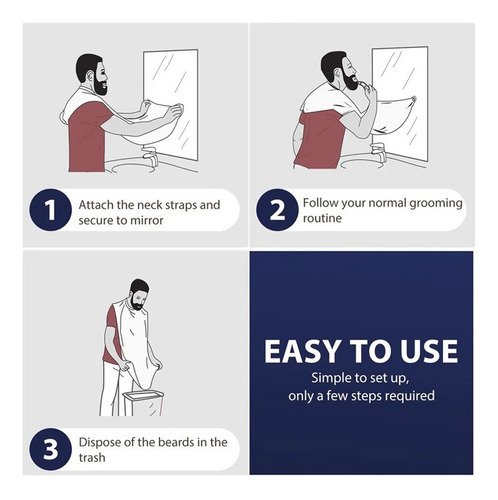 1 Attach the neck straps and secure to mirror

2 Follow your normal grooming routine

3 Dispose of the beards in the trash

EASY TO USE
Simple to set up, only a few steps required