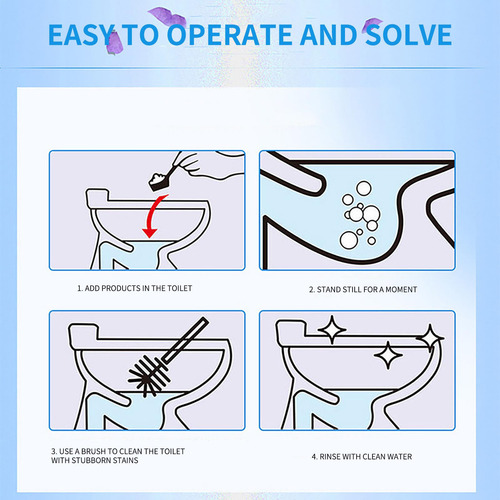 EASY TO OPERATE AND SOLVE

1. ADD PRODUCTS IN THE TOILET

2. STAND STILL FOR A MOMENT

3. USE A BRUSH TO CLEAN THE TOILET WITH STUBBORN STAINS

4. RINSE WITH CLEAN WATER