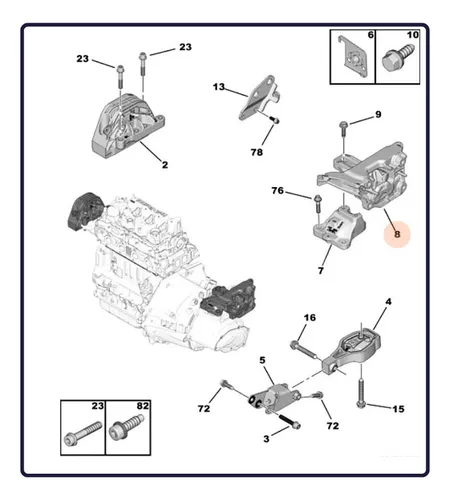 6
10
23
23
13
9
78
2
76
8
7
4
16
5
72
72
15
3
23
82