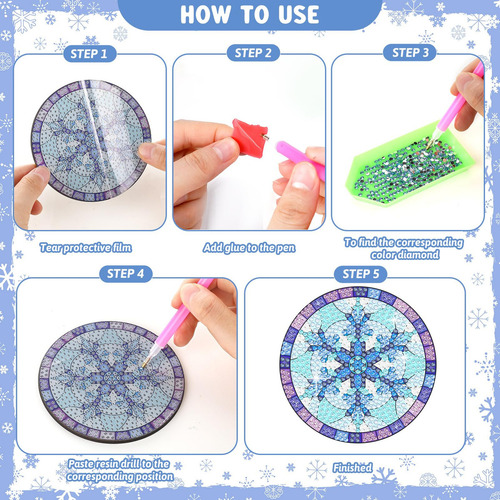 HOW TO USE

STEP 1

Tear protective film

STEP 2

Add glue to the pen

STEP 3

To find the corresponding color diamond

STEP 4

Paste resin drill to the corresponding position

STEP 5

Finished