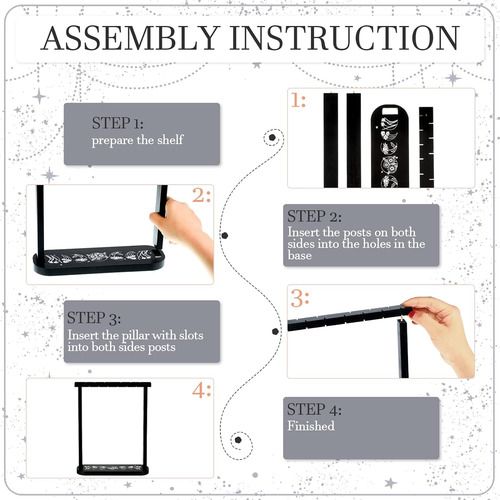 ASSEMBLY INSTRUCTION

STEP 1:
prepare the shelf

1:

2:

STEP 2:
Insert the posts on both sides into the holes in the base

STEP 3:
Insert the pillar with slots into both sides posts

3:

4:

STEP 4:
Finished