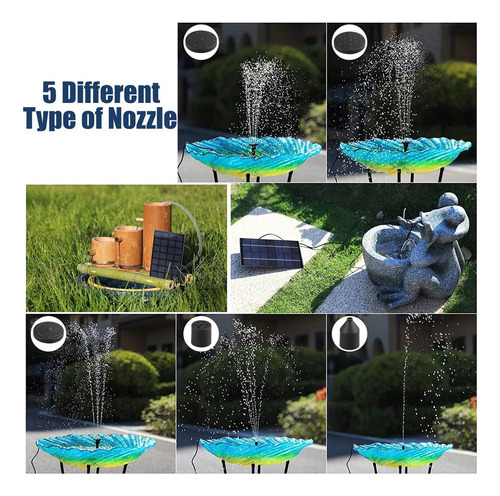 5 Different Type of Nozzle