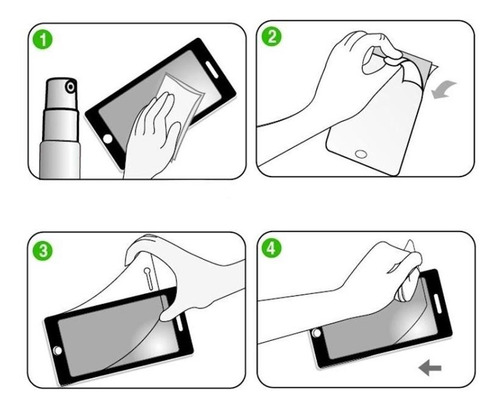 1

2

3

4