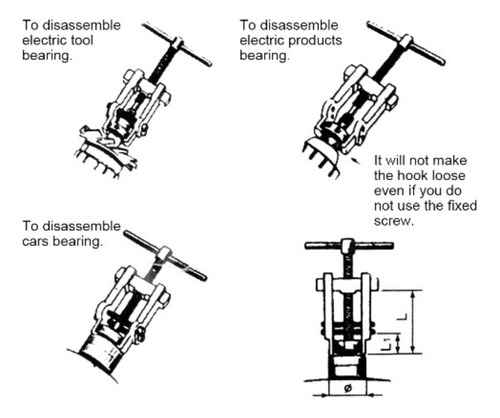 To disassemble electric tool bearing.

To disassemble electric products bearing.

It will not make the hook loose even if you do not use the fixed screw.

To disassemble cars bearing.

L

L1

ø