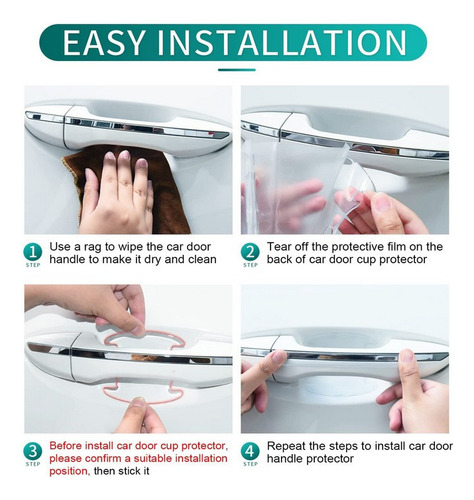 EASY INSTALLATION

1 STEP Use a rag to wipe the car door handle to make it dry and clean

2 STEP Tear off the protective film on the back of car door cup protector

3 STEP Before install car door cup protector, please confirm a suitable installation position, then stick it

4 STEP Repeat the steps to install car door handle protector