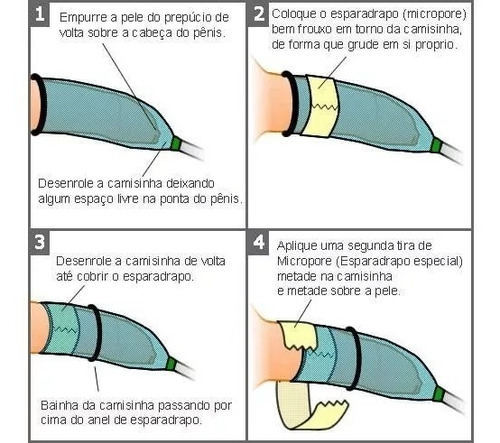 1

Empurre a pele do prepúcio de volta sobre a cabeça do pênis.

Desenrole a camisinha deixando algum espaço livre na ponta do pênis.

2

Coloque o esparadrapo (micropore) bem frouxo em torno da camisinha, de forma que grude em si proprio.

3

Desenrole a camisinha de volta até cobrir o esparadrapo.

Bainha da camisinha passando por cima do anel de esparadrapo.

4

Aplique uma segunda tira de Micropore (Esparadrapo especial) metade na camisinha e metade sobre a pele.