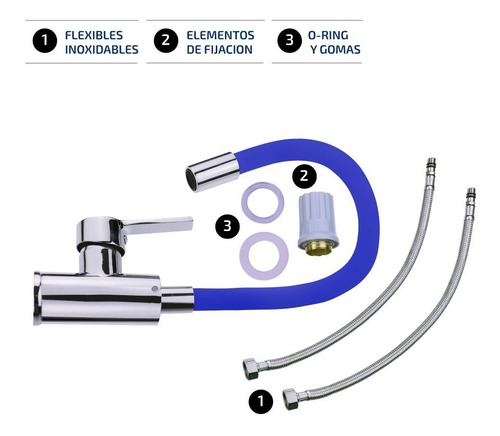 1 FLEXIBLES INOXIDABLES

2 ELEMENTOS DE FIJACION

3 O-RING Y GOMAS

2

3

1