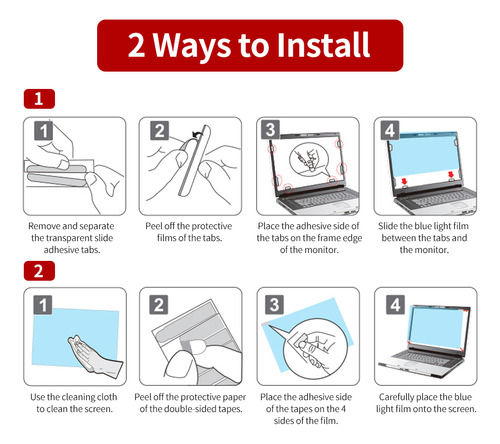 2 Ways to Install

1

1

Remove and separate the transparent slide adhesive tabs.

2

Peel off the protective films of the tabs.

3

Place the adhesive side of the tabs on the frame edge of the monitor.

4

Slide the blue light film between the tabs and the monitor.

2

1

Use the cleaning cloth to clean the screen.

2

Peel off the protective paper of the double-sided tapes.

3

Place the adhesive side of the tapes on the 4 sides of the film.

4

Carefully place the blue light film onto the screen.