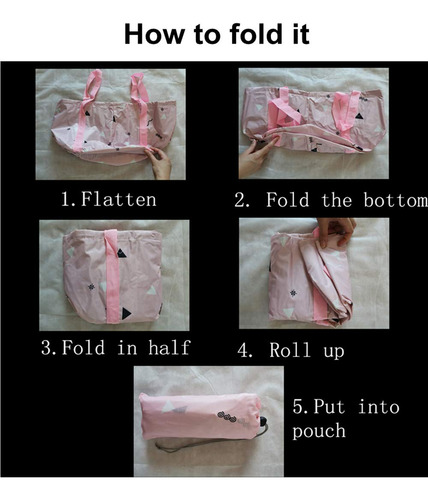 How to fold it

1. Flatten

2. Fold the bottom

3. Fold in half

4. Roll up

5. Put into pouch