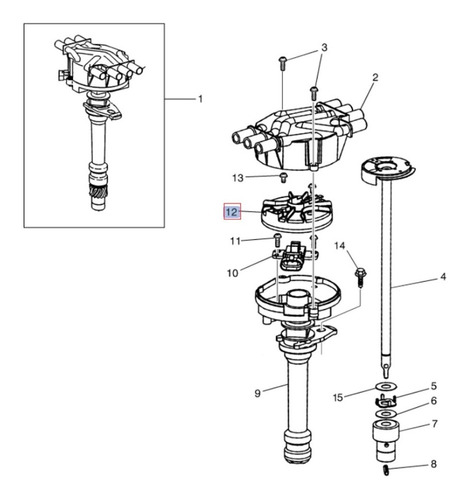 1
3
3
2
13
12
11
14
10
4
9
15
5
6
7
8