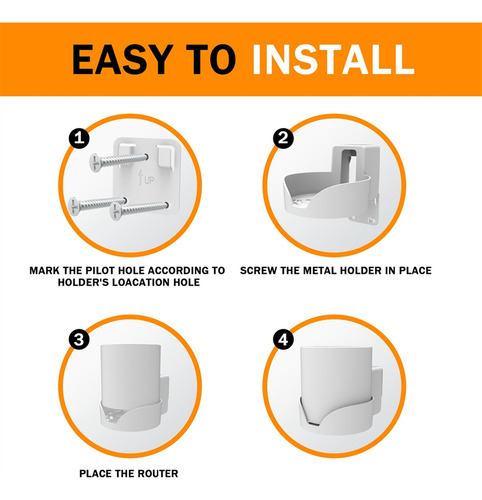 EASY TO INSTALL

1

UP

MARK THE PILOT HOLE ACCORDING TO HOLDER'S LOACATION HOLE

2

SCREW THE METAL HOLDER IN PLACE

3

PLACE THE ROUTER

4