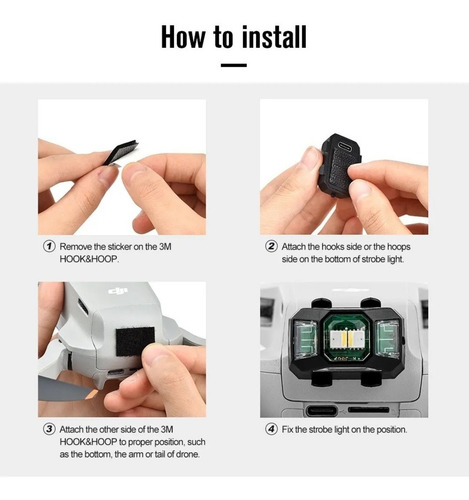 How to install

① Remove the sticker on the 3M HOOK&HOOP.

② Attach the hooks side or the hoops side on the bottom of strobe light.

dji

③ Attach the other side of the 3M HOOK&HOOP to proper position, such as the bottom, the arm or tail of drone.

④ Fix the strobe light on the position.