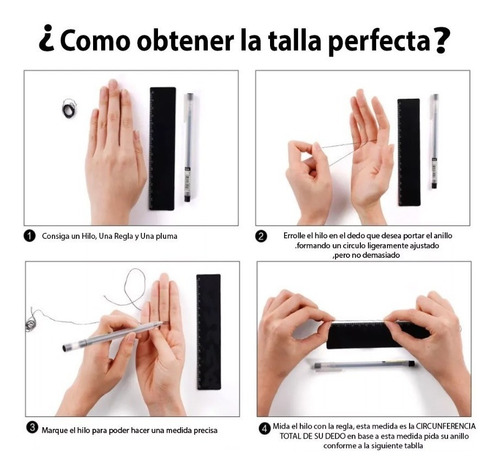 ¿Como obtener la talla perfecta?

1 Consiga un Hilo, Una Regla y Una pluma

2 Errolle el hilo en el dedo que desea portar el anillo .formando un circulo ligeramente ajustado ,pero no demasiado

3 Marque el hilo para poder hacer una medida precisa

4 Mida el hilo con la regla, esta medida es la CIRCUNFERENCIA TOTAL DE SU DEDO en base a esta medida pida su anillo conforme a la siguiente tablla