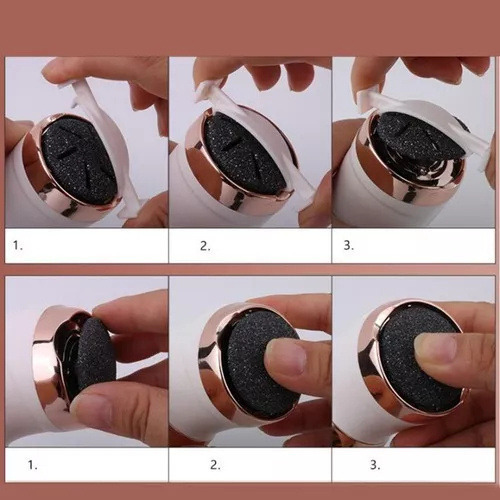 1.

2.

3.

1.

2.

3.