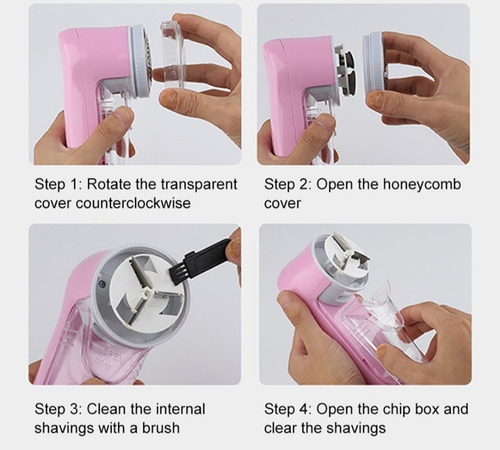 Step 1: Rotate the transparent cover counterclockwise

Step 2: Open the honeycomb cover

Step 3: Clean the internal shavings with a brush

Step 4: Open the chip box and clear the shavings