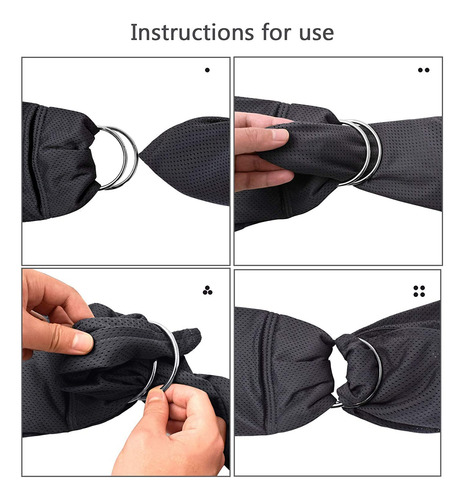 Instructions for use