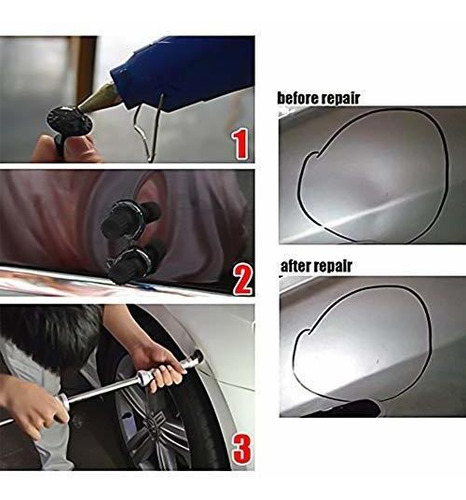 1

2

3

before repair

after repair