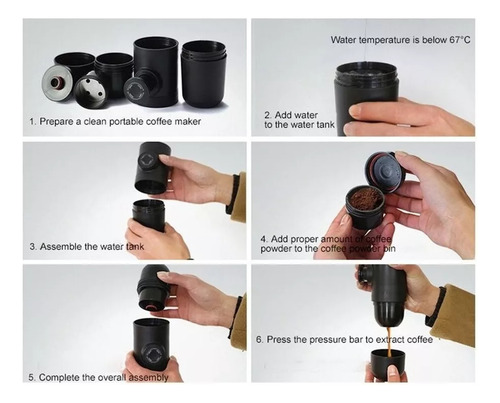 1. Prepare a clean portable coffee maker

Water temperature is below 67°C

2. Add water to the water tank

3. Assemble the water tank

4. Add proper amount of coffee powder to the coffee powder bin

5. Complete the overall assembly

6. Press the pressure bar to extract coffee