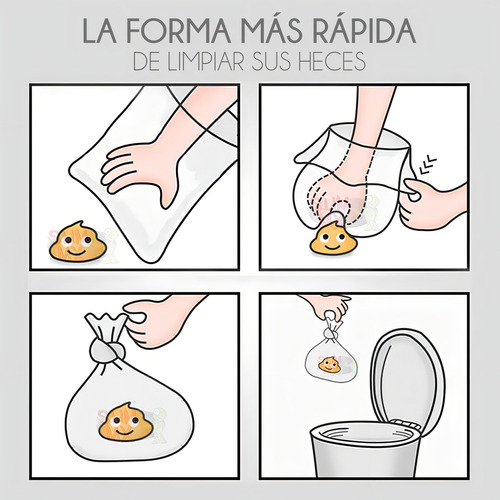 LA FORMA MÁS RÁPIDA
DE LIMPIAR SUS HECES