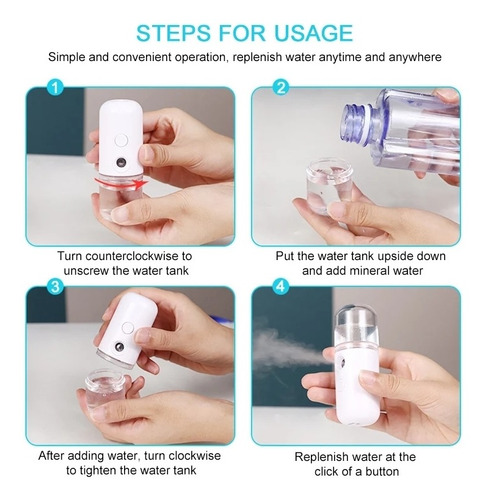 STEPS FOR USAGE

Simple and convenient operation, replenish water anytime and anywhere

1

Turn counterclockwise to unscrew the water tank

2

Put the water tank upside down and add mineral water

3

After adding water, turn clockwise to tighten the water tank

4

Replenish water at the click of a button