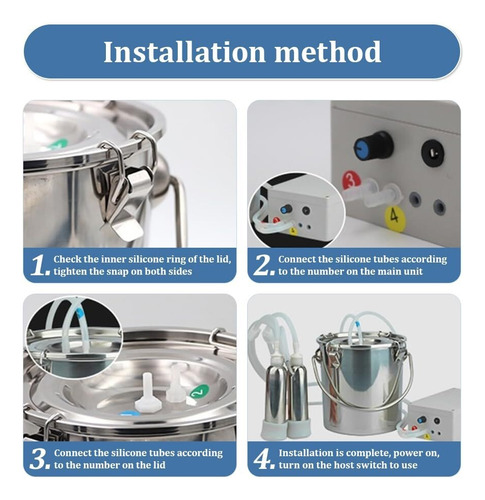 Installation method

3

4

1. Check the inner silicone ring of the lid, tighten the snap on both sides

2. Connect the silicone tubes according to the number on the main unit

2

3. Connect the silicone tubes according to the number on the lid

4. Installation is complete, power on, turn on the host switch to use