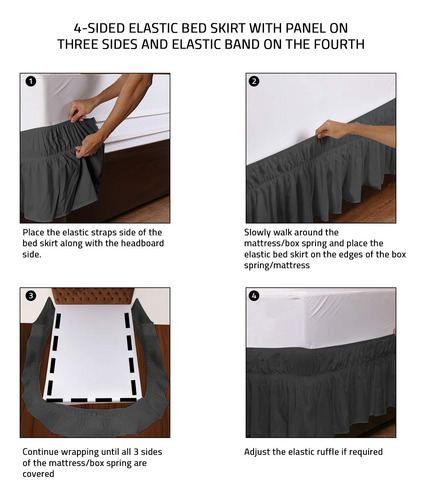 4-SIDED ELASTIC BED SKIRT WITH PANEL ON THREE SIDES AND ELASTIC BAND ON THE FOURTH

1

Place the elastic straps side of the bed skirt along with the headboard side.

2

Slowly walk around the mattress/box spring and place the elastic bed skirt on the edges of the box spring/mattress

3

Continue wrapping until all 3 sides of the mattress/box spring are covered

4

Adjust the elastic ruffle if required