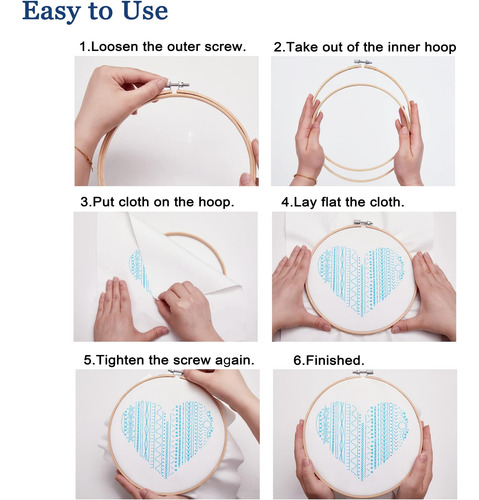 Easy to Use

1.Loosen the outer screw.

2.Take out of the inner hoop

3.Put cloth on the hoop.

4.Lay flat the cloth.

5.Tighten the screw again.

6.Finished.