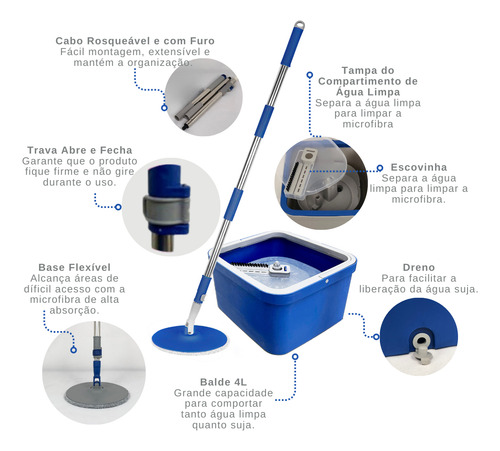 Cabo Rosqueável e com Furo
Fácil montagem, extensível e mantém a organização.

Trava Abre e Fecha
Garante que o produto fique firme e não gire durante o uso.

Base Flexível
Alcança áreas de difícil acesso com a microfibra de alta absorção.

Tampa do Compartimento de Água Limpa
Separa a água limpa para limpar a microfibra

Escovinha
Separa a água limpa para limpar a microfibra.

Dreno
Para facilitar a liberação da água suja.

Balde 4L
Grande capacidade para comportar tanto água limpa quanto suja.