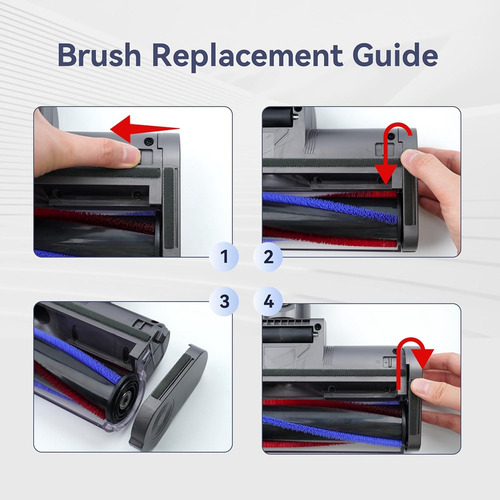 Brush Replacement Guide

1

2

3

4