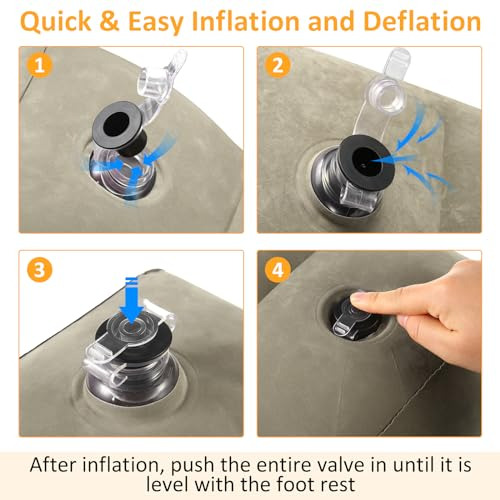 Quick & Easy Inflation and Deflation

1

2

3

4

After inflation, push the entire valve in until it is level with the foot rest