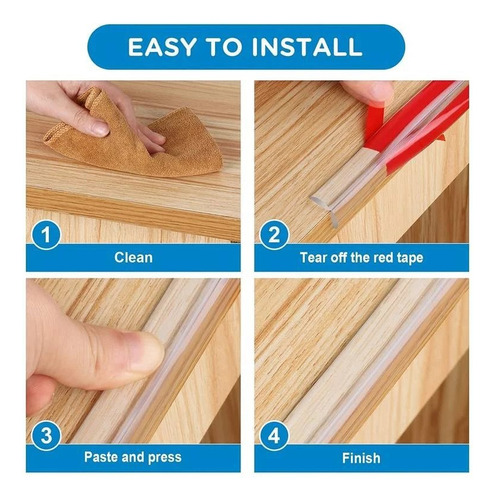 EASY TO INSTALL

1
Clean

2
Tear off the red tape

3
Paste and press

4
Finish