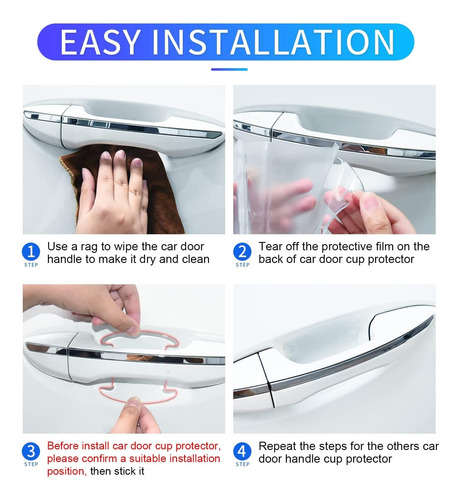 EASY INSTALLATION

1 STEP Use a rag to wipe the car door handle to make it dry and clean

2 STEP Tear off the protective film on the back of car door cup protector

3 STEP Before install car door cup protector, please confirm a suitable installation position, then stick it

4 STEP Repeat the steps for the others car door handle cup protector