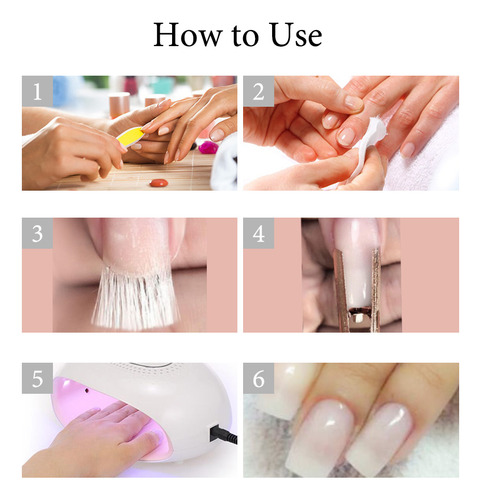 How to Use

1

2

3

4

5

6