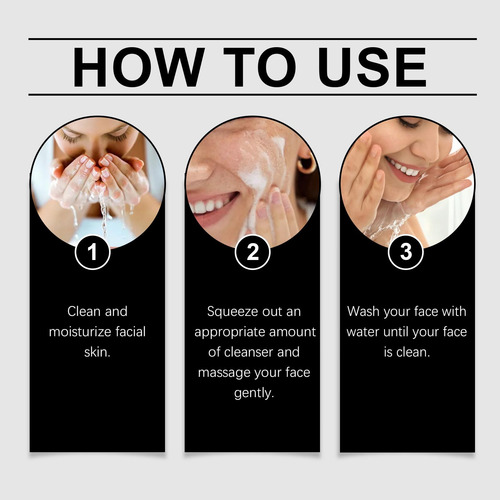 HOW TO USE

1

Clean and moisturize facial skin.

2

Squeeze out an appropriate amount of cleanser and massage your face gently.

3

Wash your face with water until your face is clean.