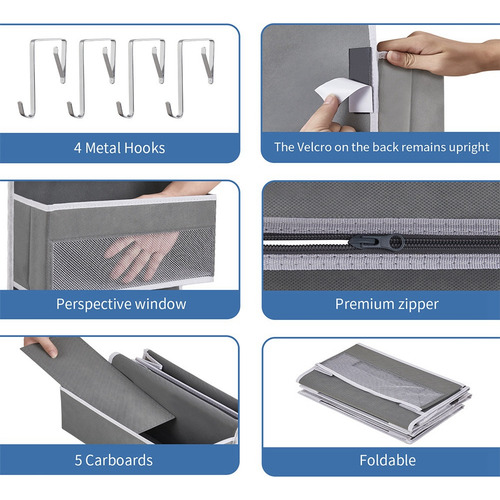 4 Metal Hooks

The Velcro on the back remains upright

Perspective window

Premium zipper

5 Carboards

Foldable