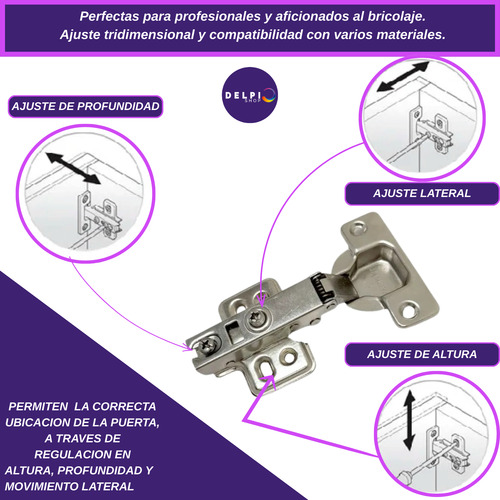 Perfectas para profesionales y aficionados al bricolaje.
Ajuste tridimensional y compatibilidad con varios materiales.

DELPI SHOP

AJUSTE DE PROFUNDIDAD

AJUSTE LATERAL

AJUSTE DE ALTURA

PERMITEN LA CORRECTA UBICACION DE LA PUERTA, A TRAVES DE REGULACION EN ALTURA, PROFUNDIDAD Y MOVIMIENTO LATERAL