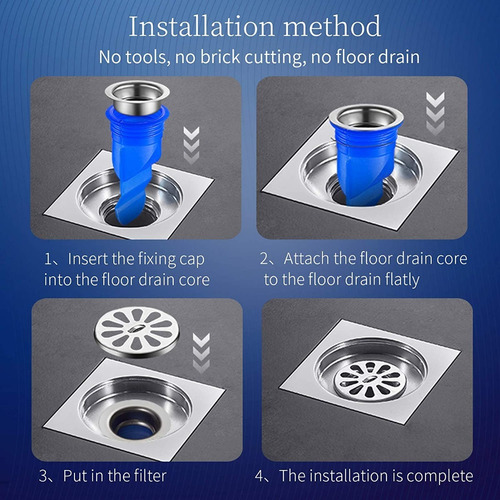 Installation method
No tools, no brick cutting, no floor drain

1、Insert the fixing cap into the floor drain core

2、Attach the floor drain core to the floor drain flatly

3、Put in the filter

4、The installation is complete