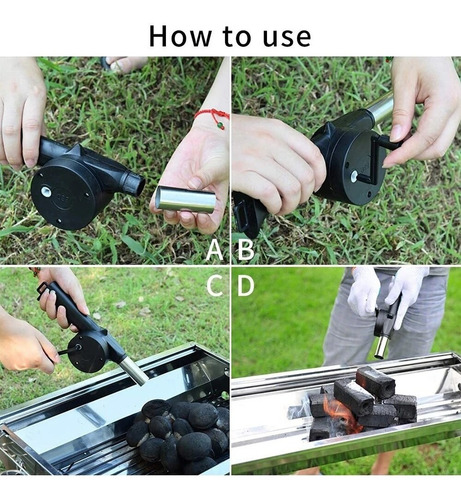 How to use

A B

C D