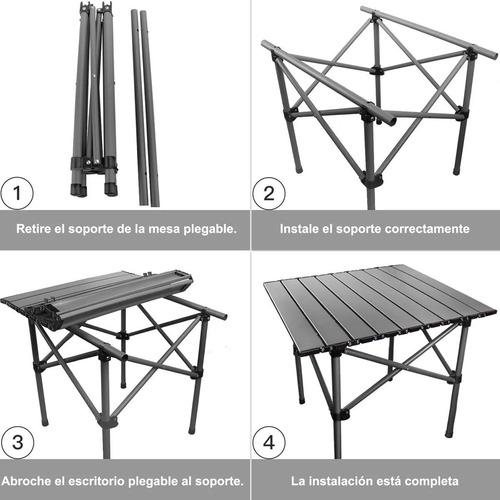 1

Retire el soporte de la mesa plegable.

2

Instale el soporte correctamente

3

Abroche el escritorio plegable al soporte.

4

La instalación está completa