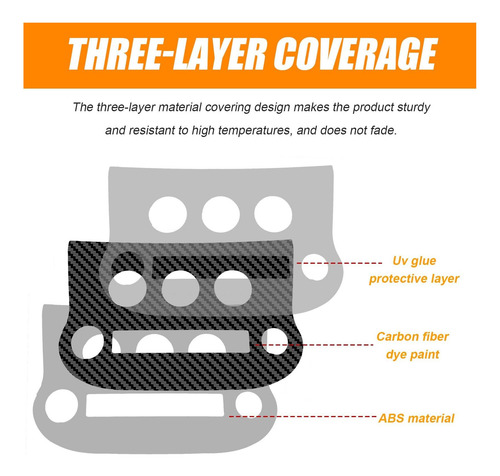 THREE-LAYER COVERAGE

The three-layer material covering design makes the product sturdy and resistant to high temperatures, and does not fade.

Uv glue protective layer

Carbon fiber dye paint

ABS material